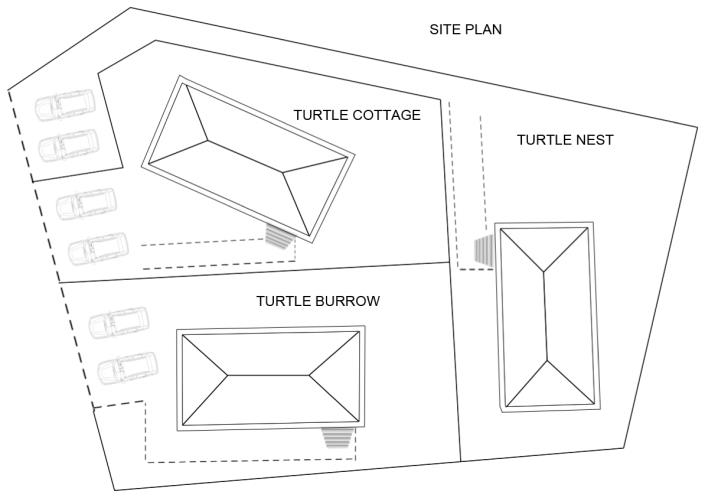 SITE PLAN

TURTLE COTTAGE

TURTLE NEST

TURTLE BURROW