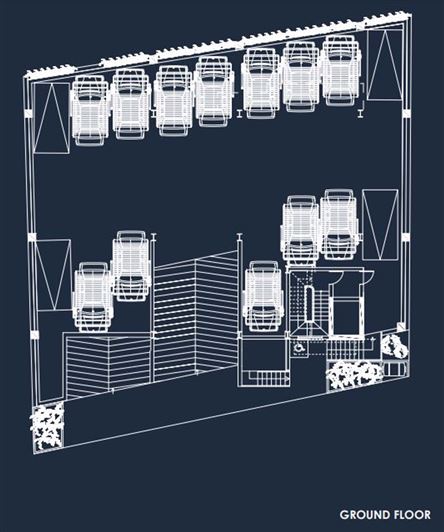 GROUND FLOOR